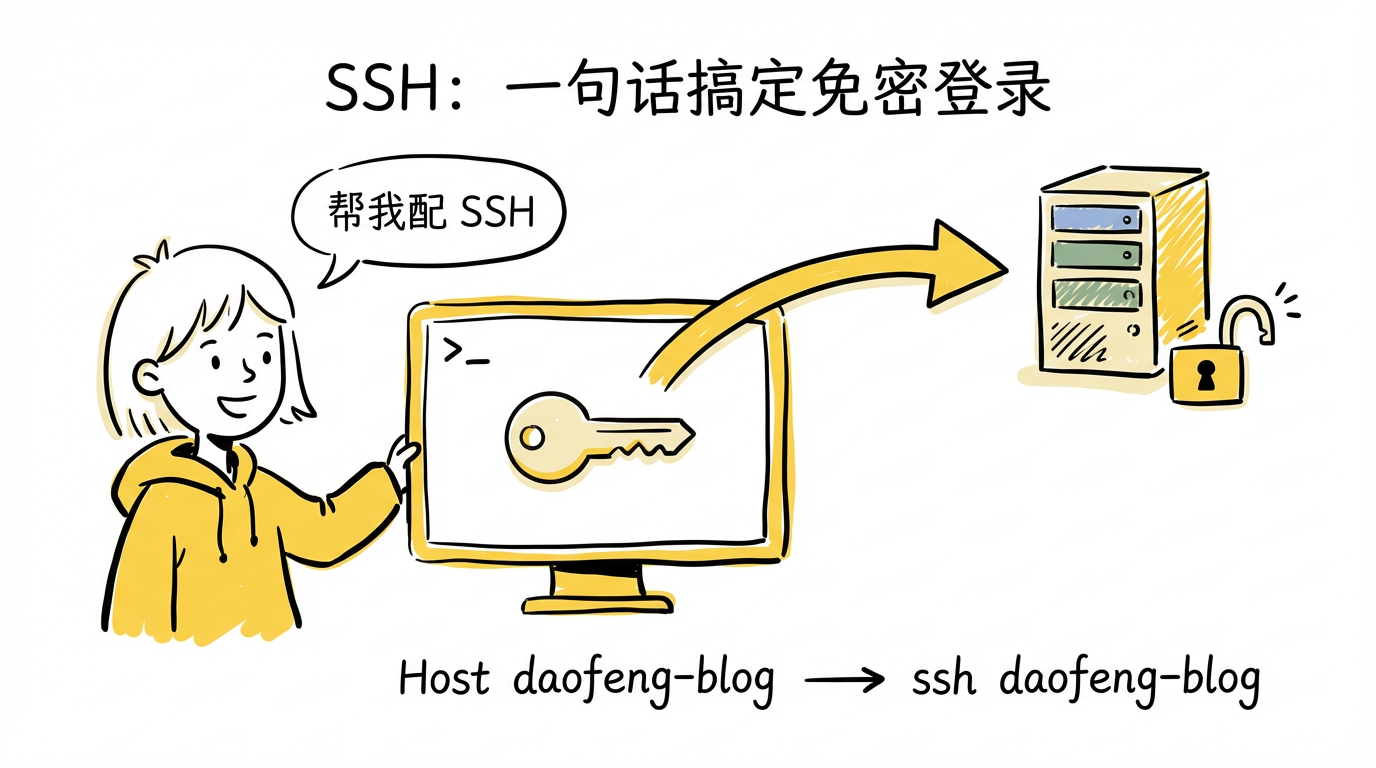 SSH：一句话搞定免密登录

帮我配 SSH

>_

Host daofeng-blog → ssh daofeng-blog