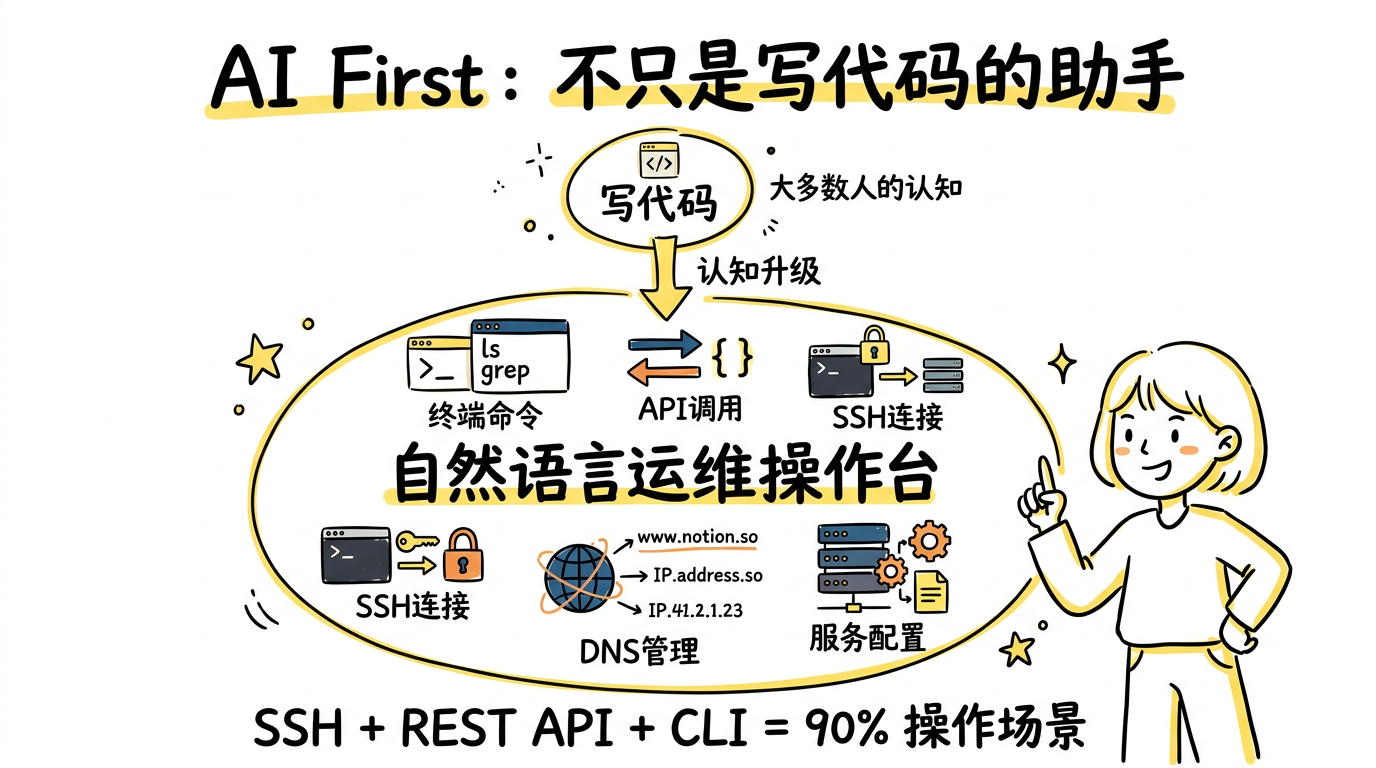 AI First：不只是写代码的助手

</>
写代码
大多数人的认知

认知升级

>_
ls
grep
终端命令

{ }
API调用

>_
SSH连接

自然语言运维操作台

>_
SSH连接

www.notion.so
IP.address.so
IP.41.2.1.23
DNS管理

服务配置

SSH + REST API + CLI = 90% 操作场景